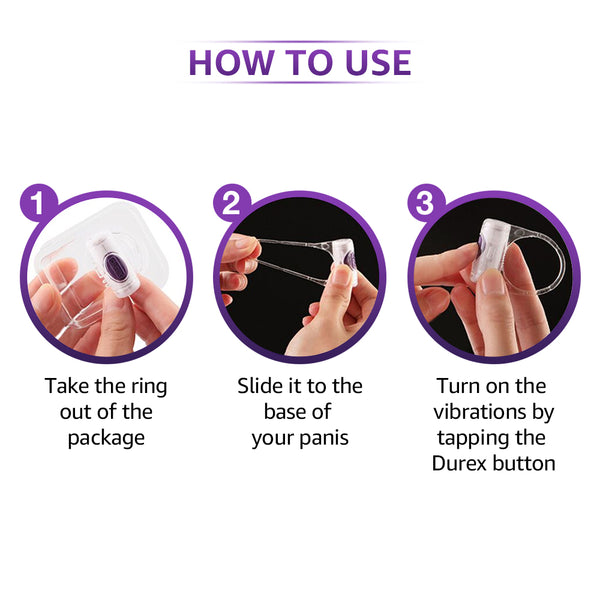 HOW TO USE

1

Take the ring out of the package

2

Slide it to the base of your panis

3

Turn on the vibrations by tapping the Durex button